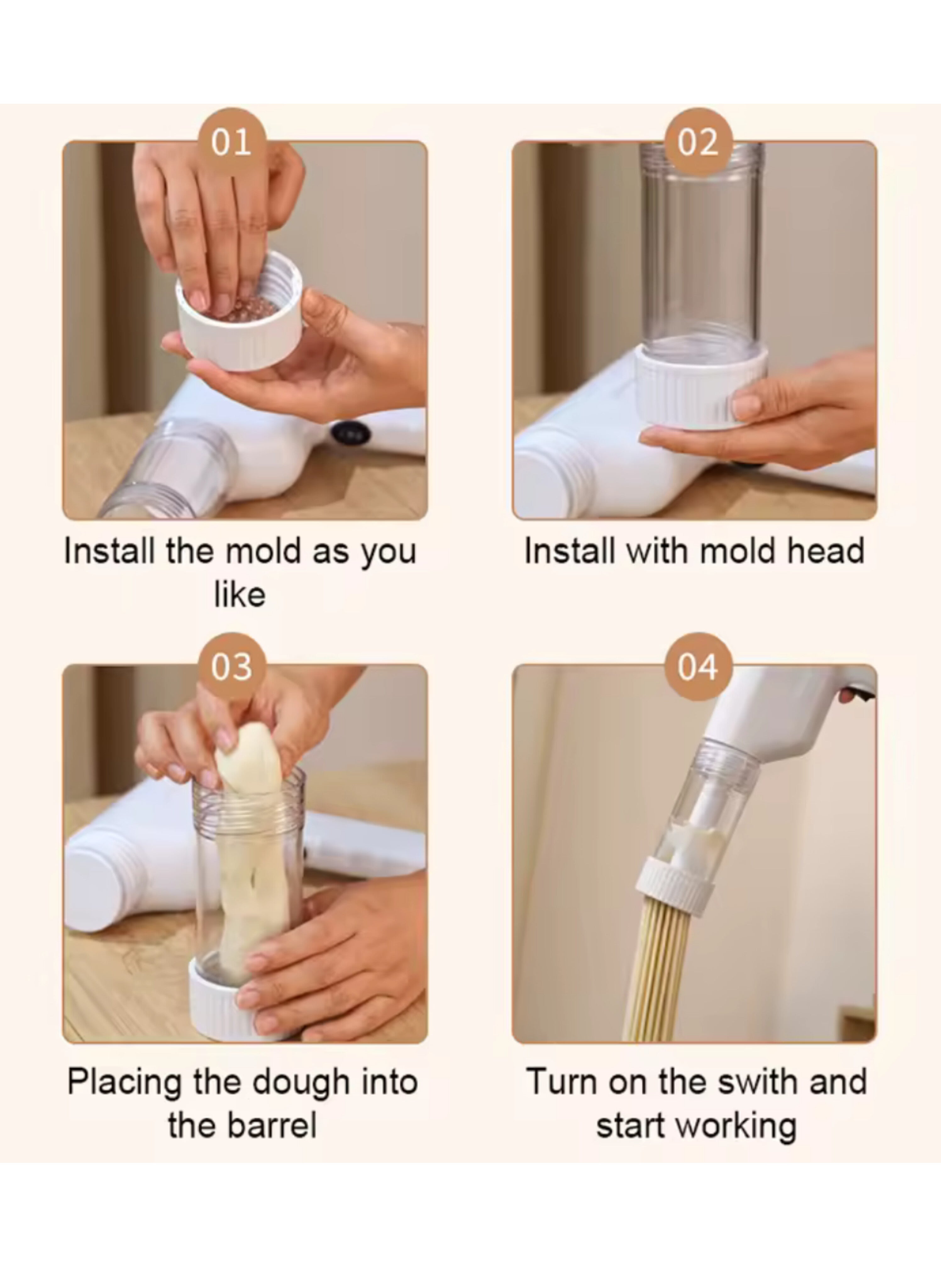 01

Install the mold as you like

02

Install with mold head

03

Placing the dough into the barrel

04

Turn on the swith and start working