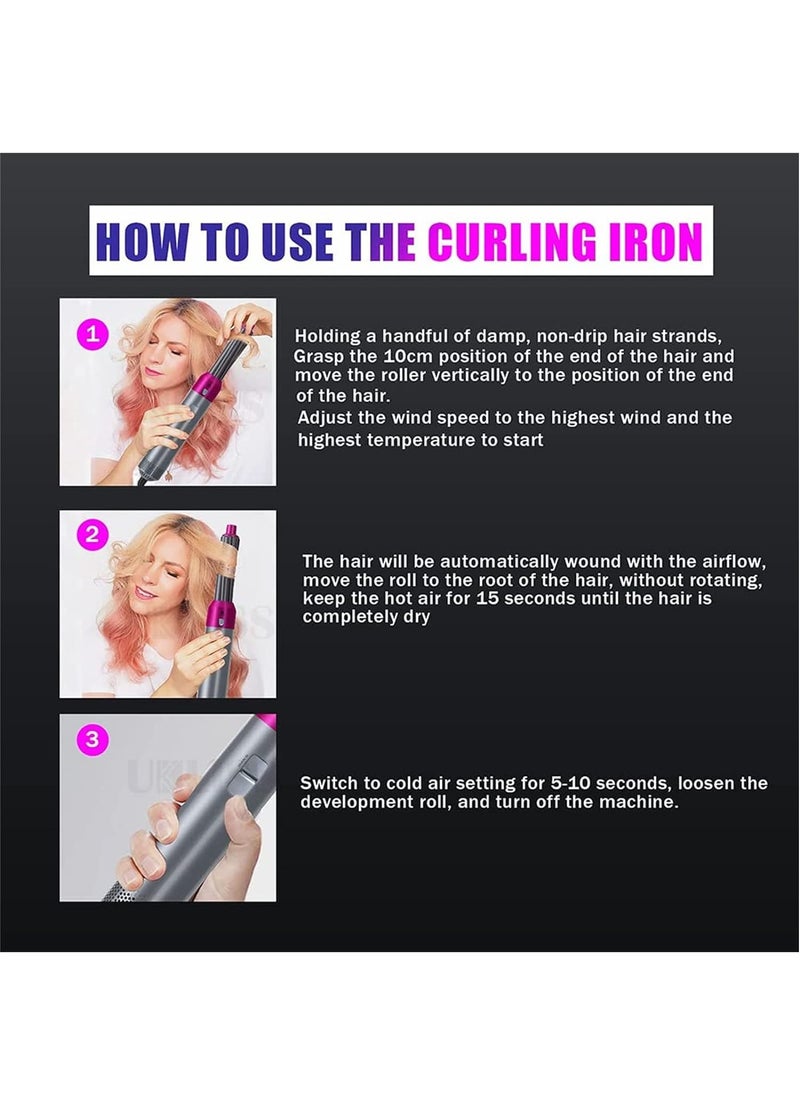 HOW TO USE THE CURLING IRON

1

Holding a handful of damp, non-drip hair strands, Grasp the 10cm position of the end of the hair and move the roller vertically to the position of the end of the hair.
Adjust the wind speed to the highest wind and the highest temperature to start

2

The hair will be automatically wound with the airflow, move the roll to the root of the hair, without rotating, keep the hot air for 15 seconds until the hair is completely dry

3

Switch to cold air setting for 5-10 seconds, loosen the development roll, and turn off the machine.